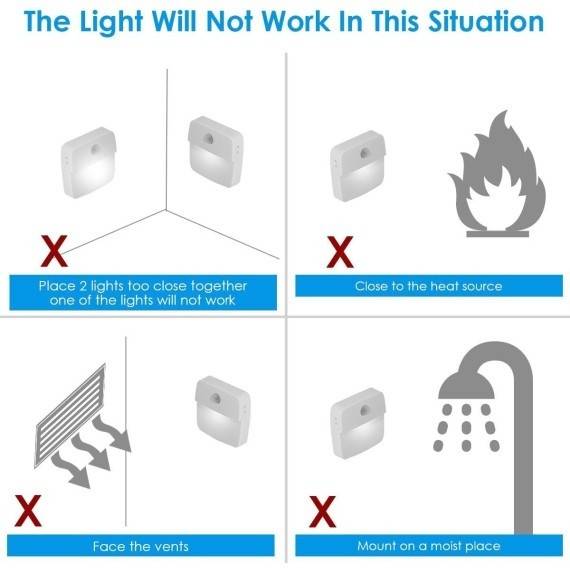 The Light Will Not Work In This Situation

X

Place 2 lights too close together one of the lights will not work

X

Close to the heat source

X

Face the vents

X

Mount on a moist place