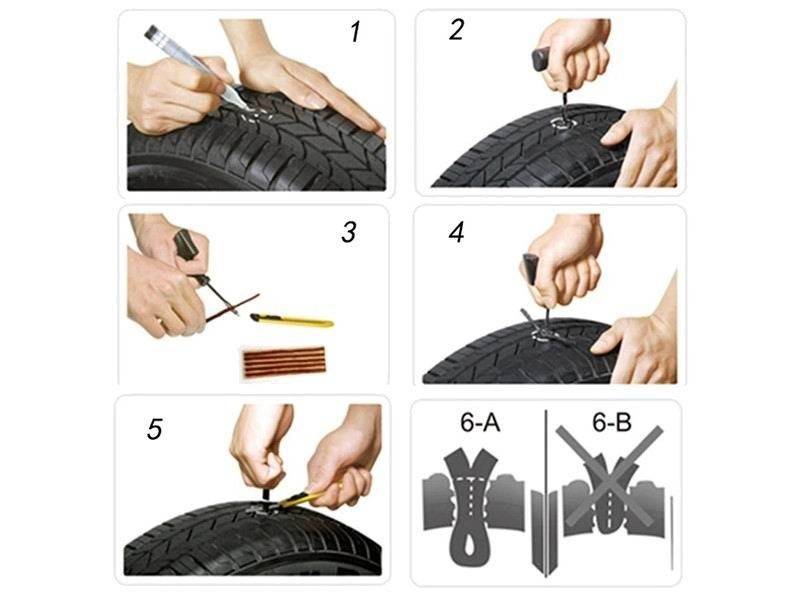 1

2

3

4

5

6-A

6-B