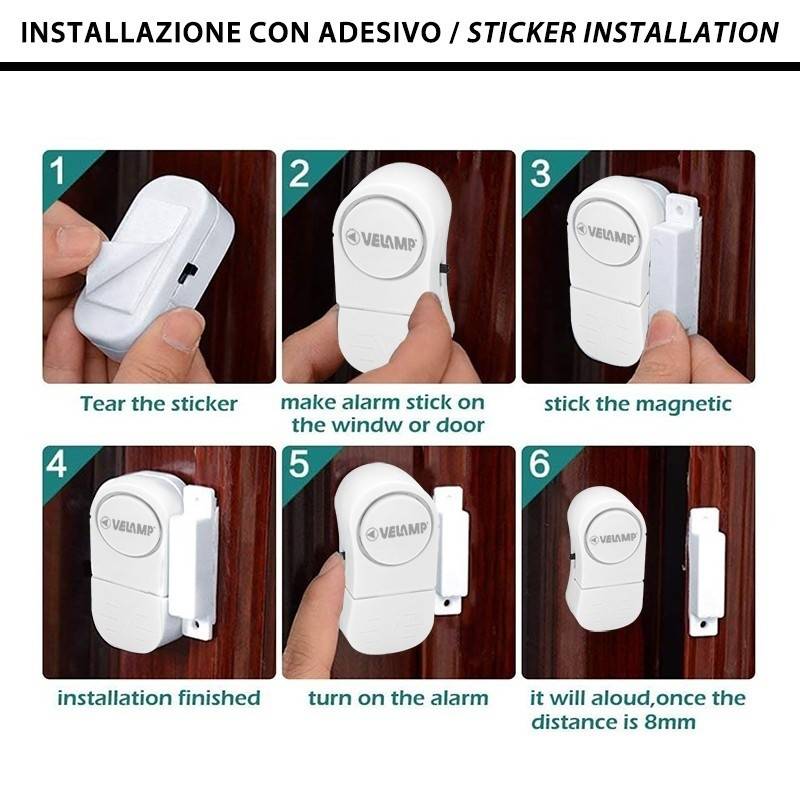 INSTALLAZIONE CON ADESIVO / STICKER INSTALLATION

1

Tear the sticker

2

VELAMP

make alarm stick on the windw or door

3

VELAMP

stick the magnetic

4

VELAMP

installation finished

5

VELAMP

turn on the alarm

6

VELAMP

it will aloud,once the distance is 8mm